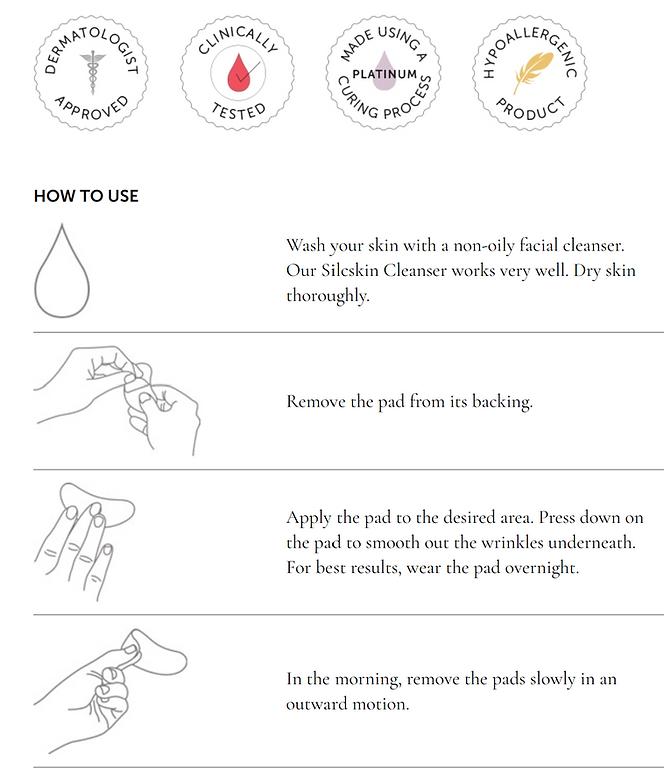 DERMATOLOGIST APPROVED

CLINICALLY TESTED

MADE USING A PLATINUM CURING PROCESS

HYPOALLERGENIC PRODUCT

HOW TO USE

Wash your skin with a non-oily facial cleanser. Our Silcskin Cleanser works very well. Dry skin thoroughly.

Remove the pad from its backing.

Apply the pad to the desired area. Press down on the pad to smooth out the wrinkles underneath. For best results, wear the pad overnight.

In the morning, remove the pads slowly in an outward motion.